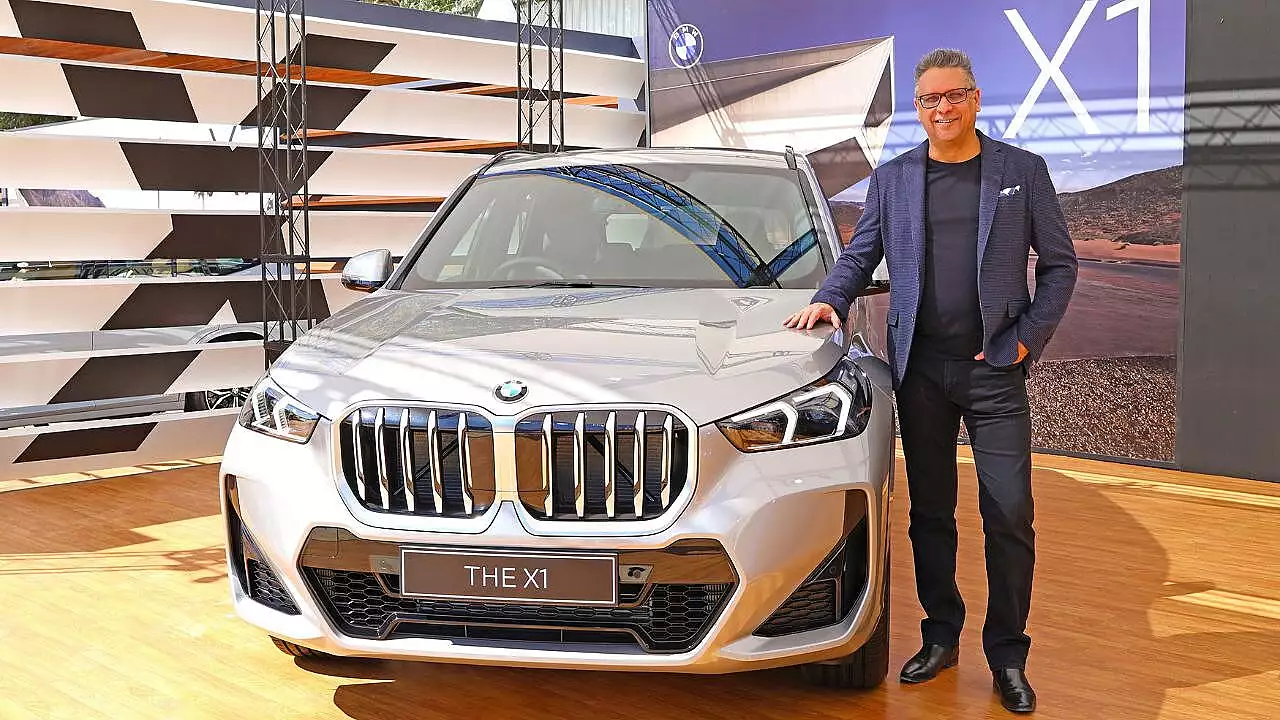 X1

THE X1